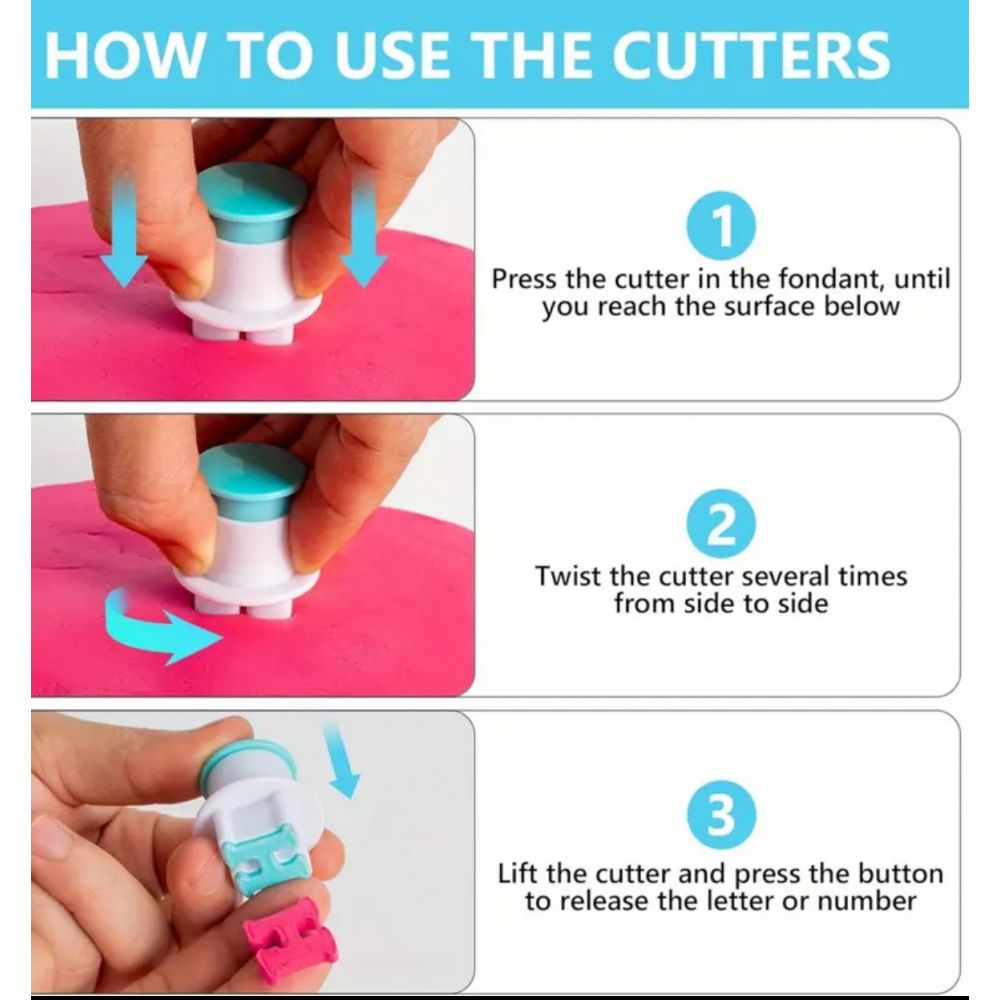 HOW TO USE THE CUTTERS

1

Press the cutter in the fondant, until you reach the surface below

2

Twist the cutter several times from side to side

3

Lift the cutter and press the button to release the letter or number